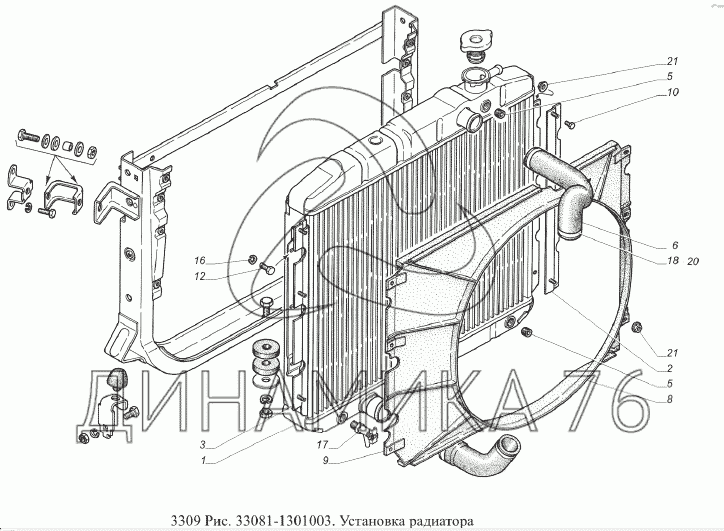 21
5
10
6
18
20
16
12
21
2
5
8
3
1
17
9
ДИНАМИКА 76
3309 Рис. 33081-1301003. Установка радиатора